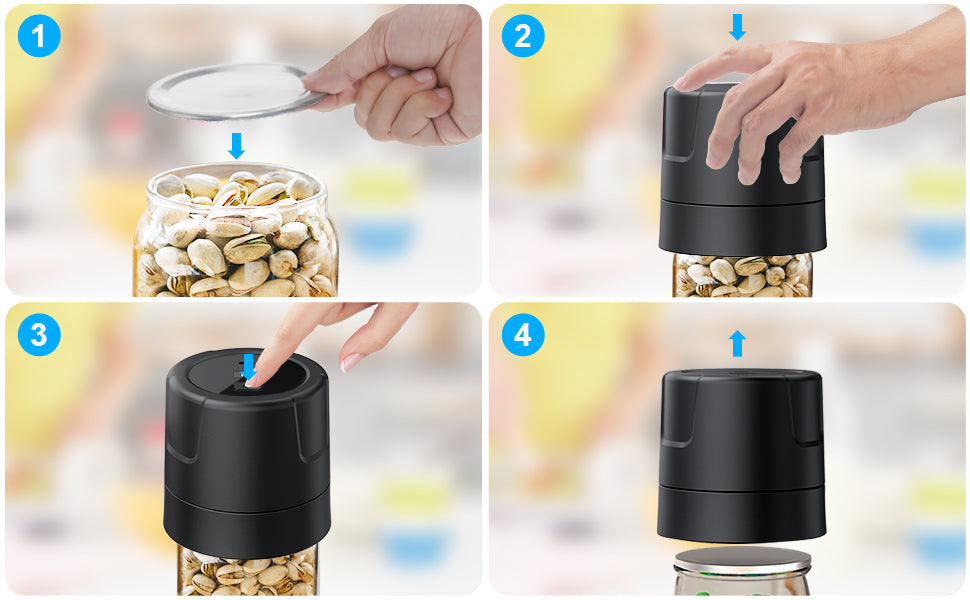 1

2

3

4